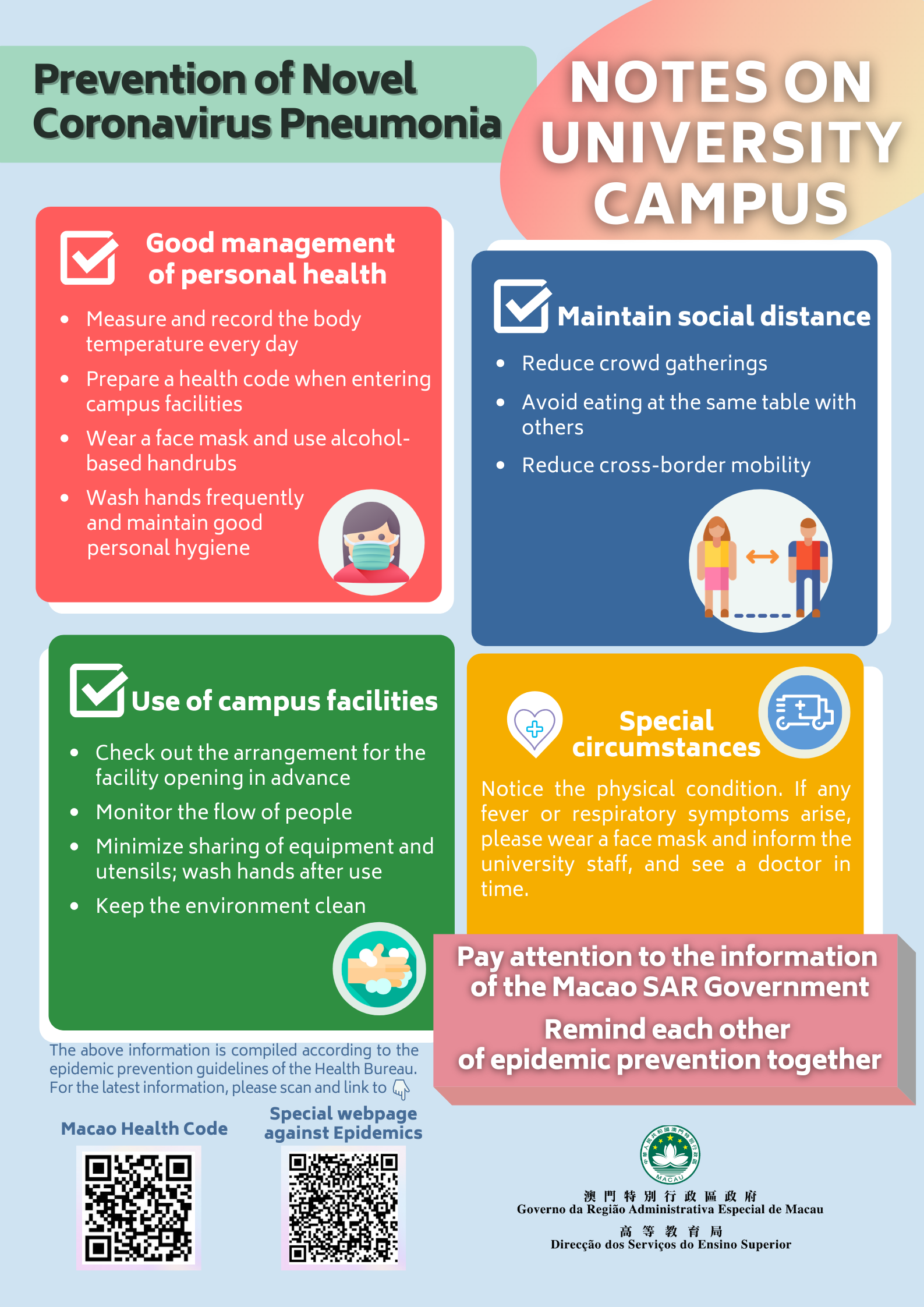 Prevention of Novel Coronavirus Pneumonia

NOTES ON UNIVERSITY CAMPUS

Good management of personal health

- Measure and record the body temperature every day
- Prepare a health code when entering campus facilities
- Wear a face mask and use alcohol-based handrubs
- Wash hands frequently and maintain good personal hygiene

Maintain social distance

- Reduce crowd gatherings
- Avoid eating at the same table with others
- Reduce cross-border mobility

Use of campus facilities

- Check out the arrangement for the facility opening in advance
- Monitor the flow of people
- Minimize sharing of equipment and utensils; wash hands after use
- Keep the environment clean

Special circumstances

Notice the physical condition. If any fever or respiratory symptoms arise, please wear a face mask and inform the university staff, and see a doctor in time.

Pay attention to the information of the Macao SAR Government

Remind each other of epidemic prevention together

The above information is compiled according to the epidemic prevention guidelines of the Health Bureau. For the latest information, please scan and link to

Macao Health Code

Special webpage against Epidemics

MACAU

澳門特別行政區政府
Governo da Região Administrativa Especial de Macau
高等教育局
Direcção dos Serviços do Ensino Superior